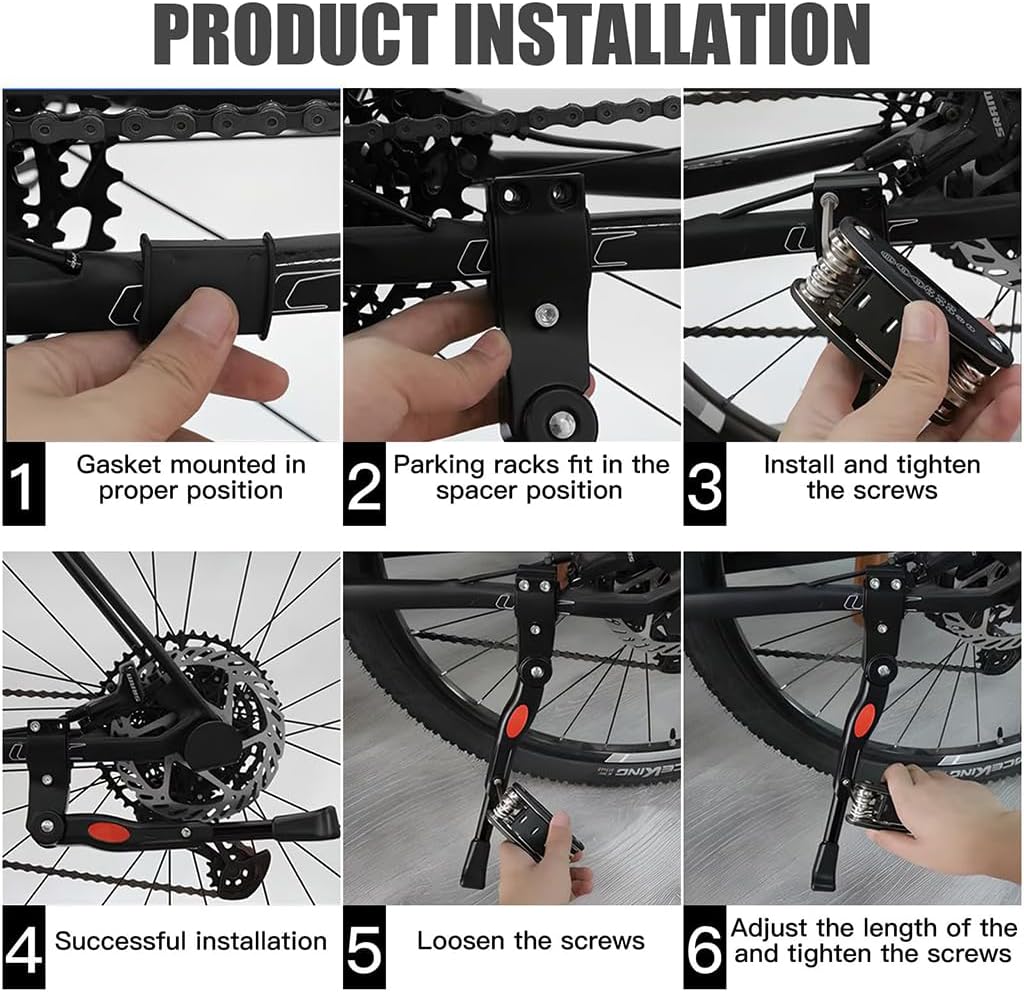 PRODUCT INSTALLATION

1 Gasket mounted in proper position

2 Parking racks fit in the spacer position

3 Install and tighten the screws

4 Successful installation

5 Loosen the screws

6 Adjust the length of the and tighten the screws