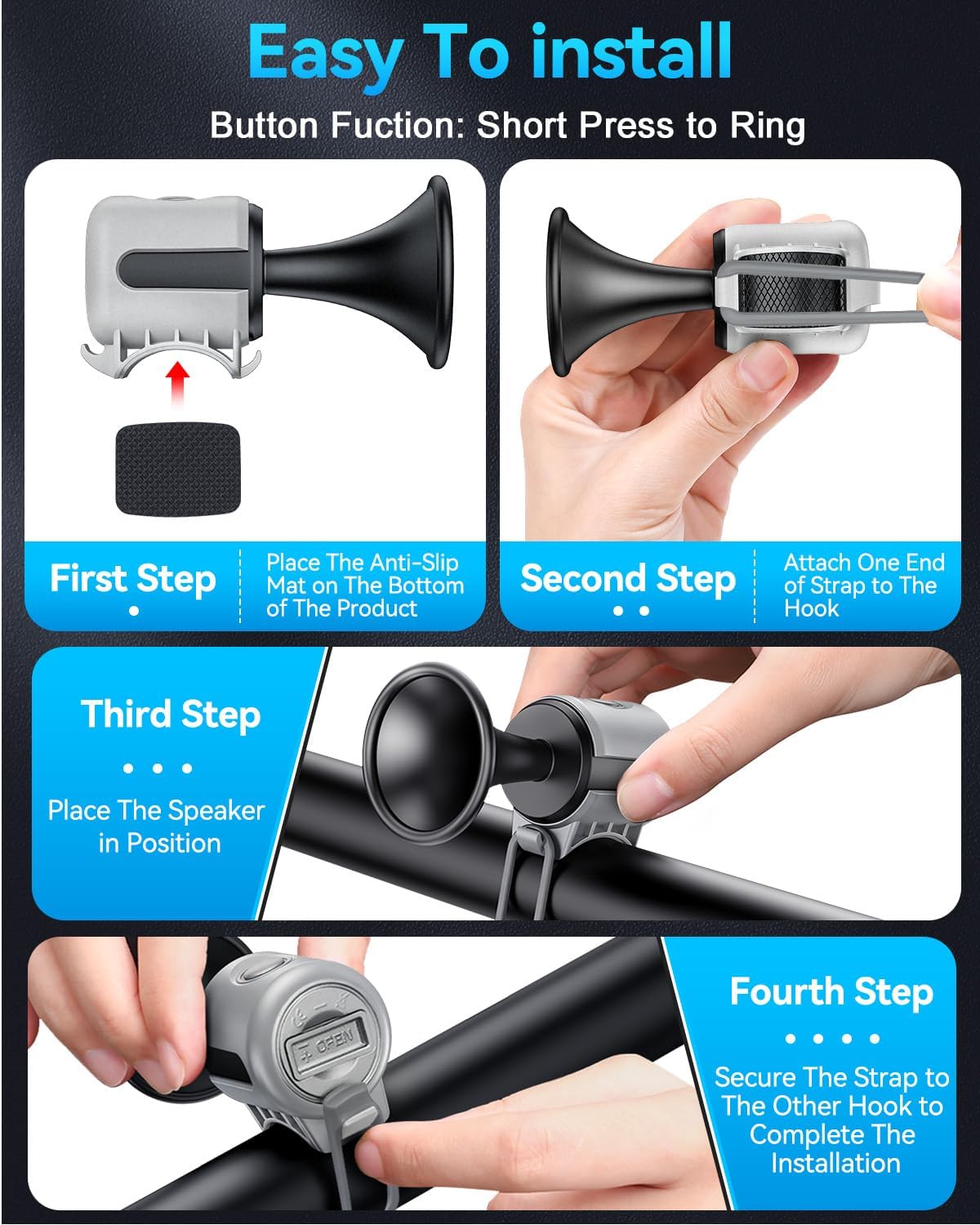 Easy To install

Button Fuction: Short Press to Ring

First Step

Place The Anti-Slip Mat on The Bottom of The Product

Second Step

Attach One End of Strap to The Hook

Third Step

Place The Speaker in Position

OPEN

Fourth Step

Secure The Strap to The Other Hook to Complete The Installation