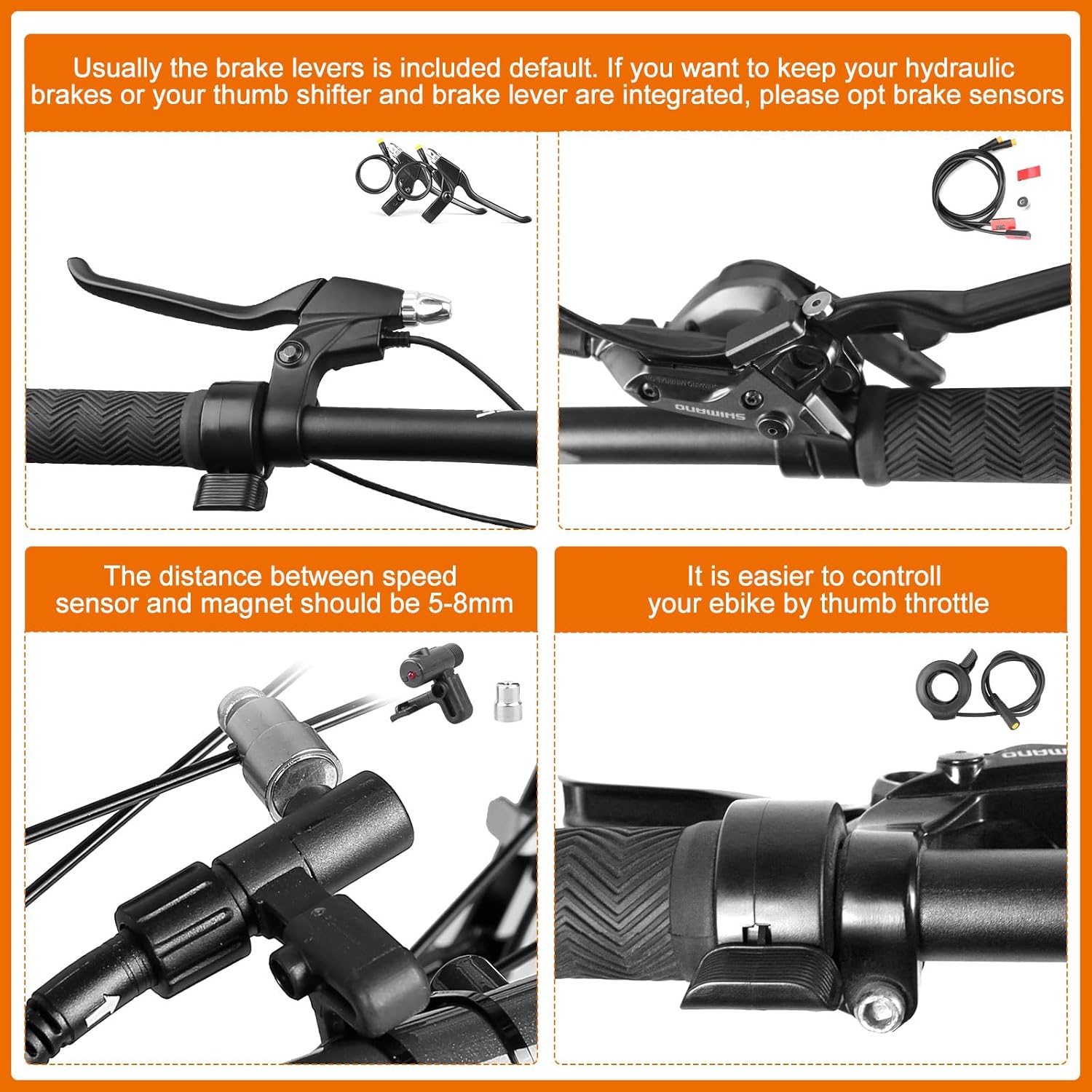 Usually the brake levers is included default. If you want to keep your hydraulic brakes or your thumb shifter and brake lever are integrated, please opt brake sensors

The distance between speed sensor and magnet should be 5-8mm

It is easier to controll your ebike by thumb throttle